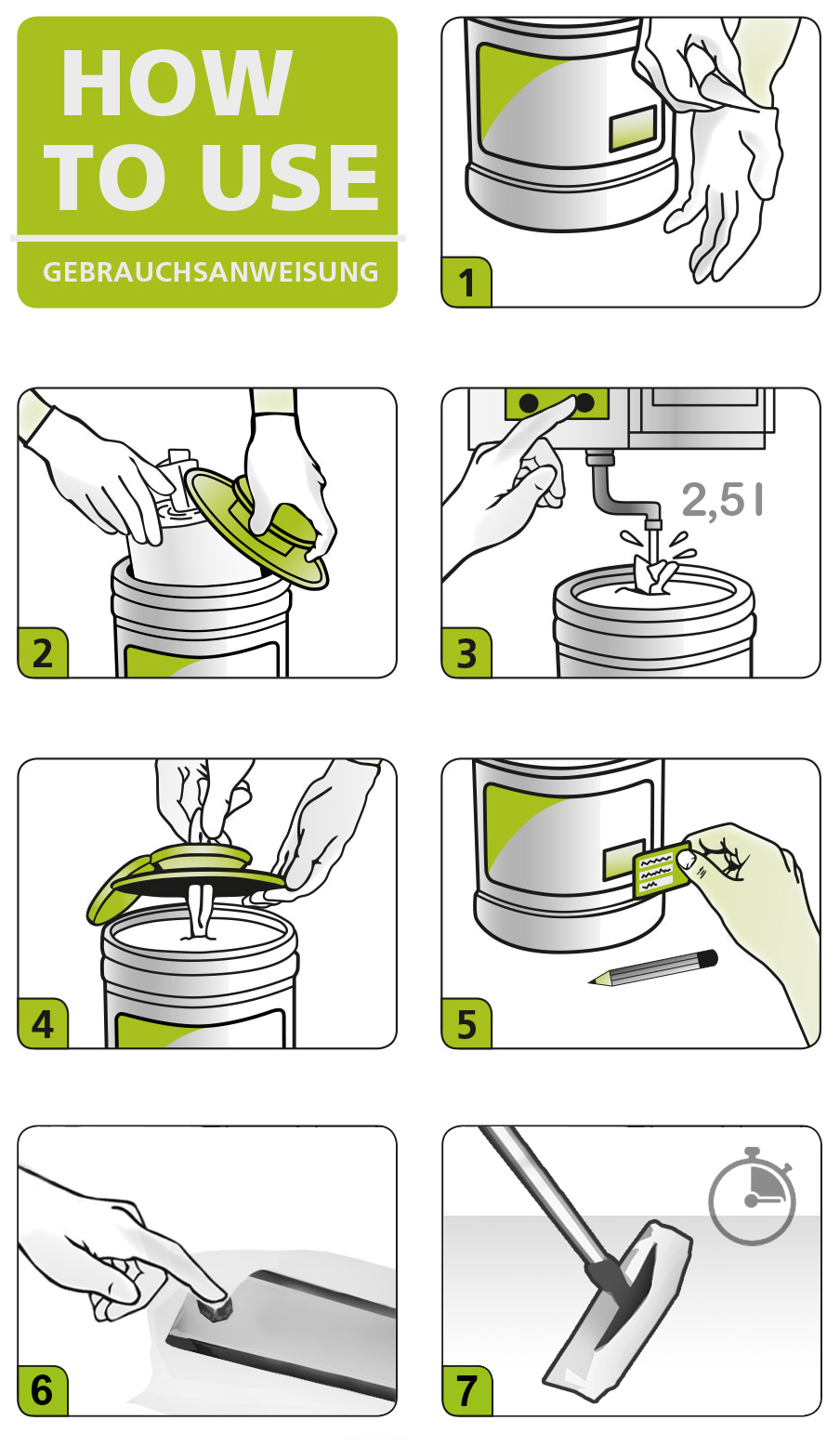 HOW TO USE

GEBRAUCHSANWEISUNG

1

2

3

2,5 l

4

5

6

7